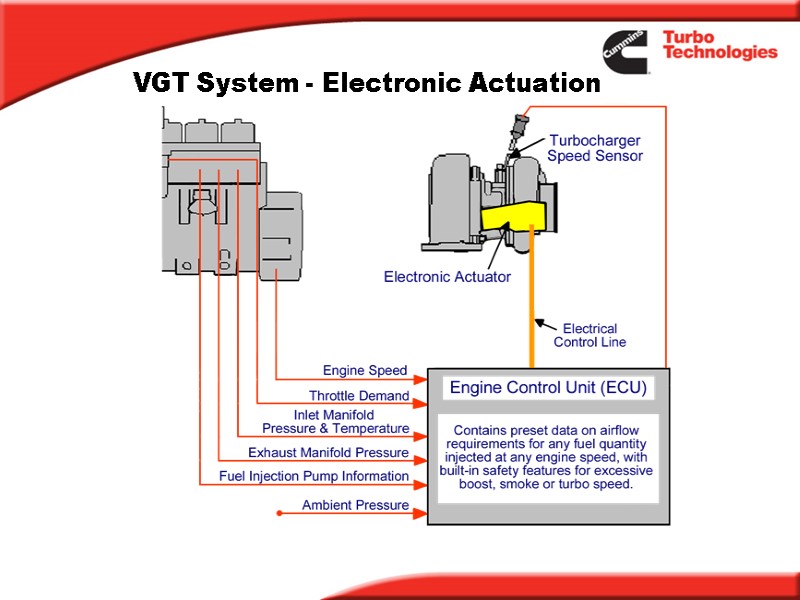 Cummins Turbo Technologies

VGT System - Electronic Actuation

Turbocharger Speed Sensor

Electronic Actuator

Electrical Control Line

Engine Speed

Throttle Demand

Inlet Manifold Pressure & Temperature

Exhaust Manifold Pressure

Fuel Injection Pump Information

Ambient Pressure

Engine Control Unit (ECU)

Contains preset data on airflow requirements for any fuel quantity injected at any engine speed, with built-in safety features for excessive boost, smoke or turbo speed.